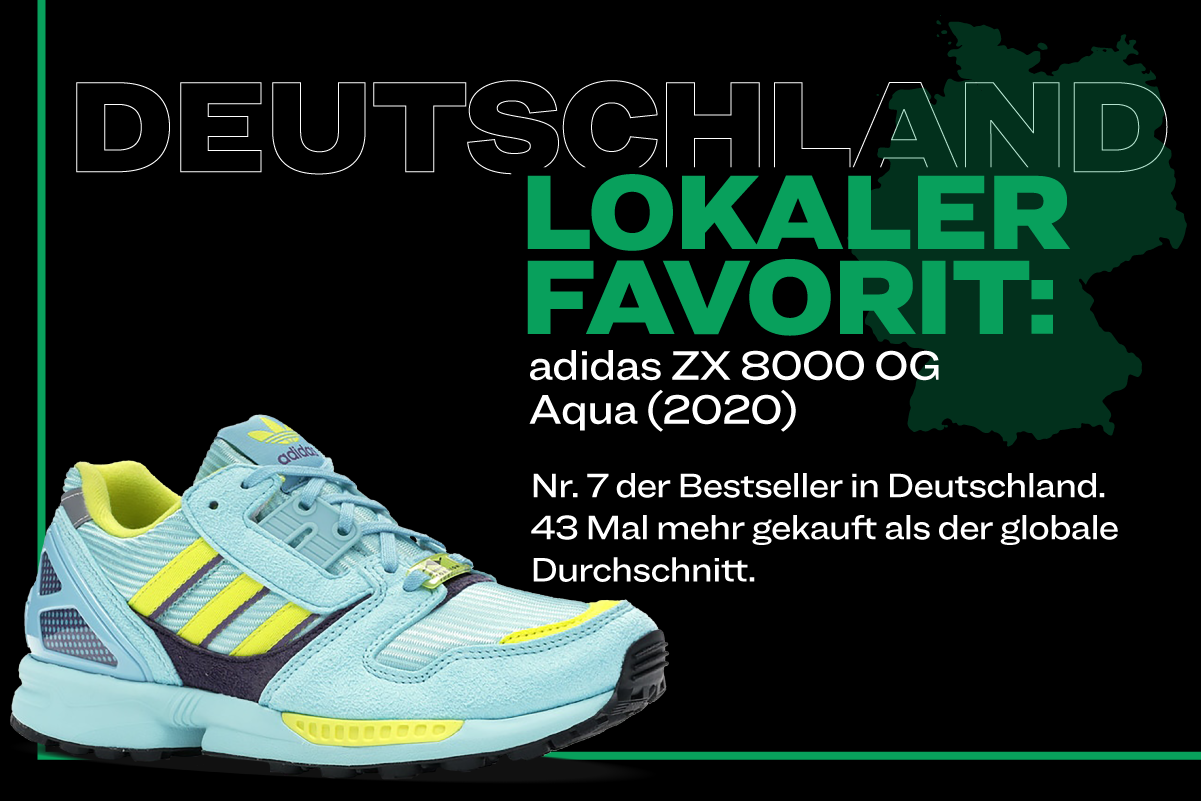 DEUTSCHLAND

LOKALER FAVORIT:

adidas ZX 8000 OG Aqua (2020)

Nr. 7 der Bestseller in Deutschland. 43 Mal mehr gekauft als der globale Durchschnitt.

adidas