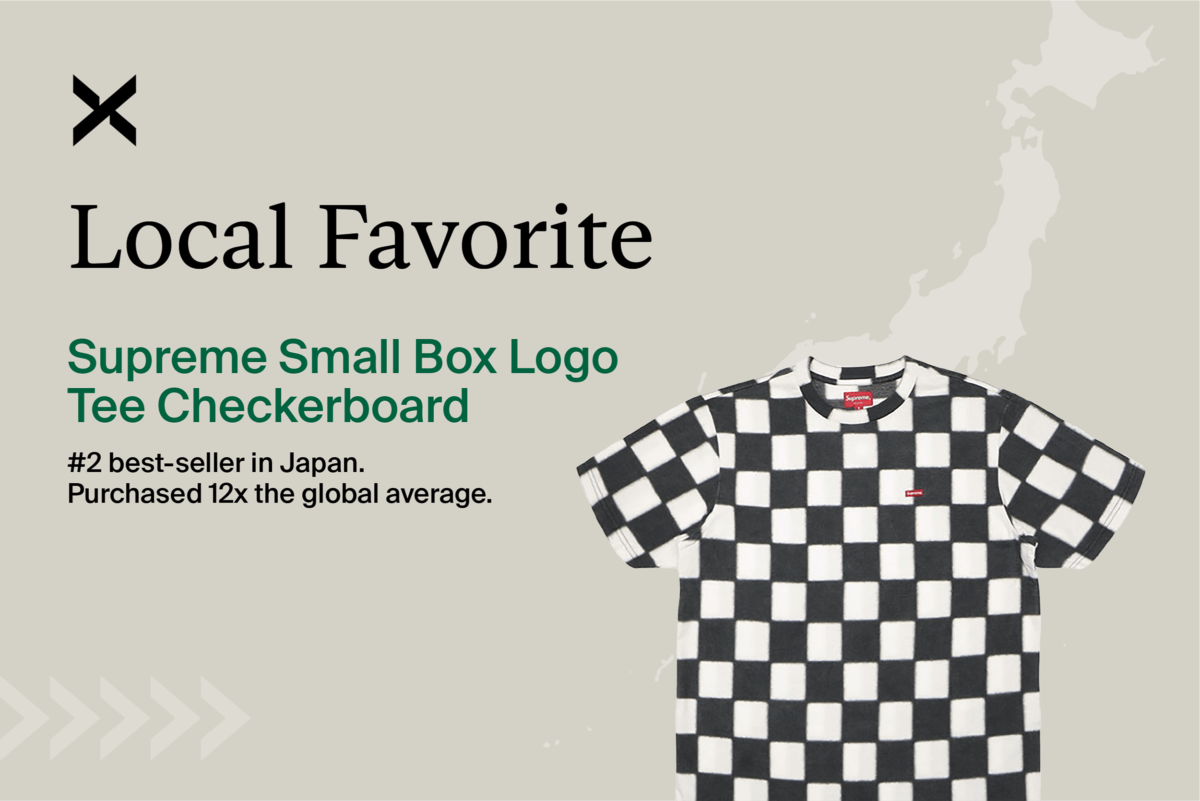 Local Favorite

Supreme Small Box Logo Tee Checkerboard

#2 best-seller in Japan.
Purchased 12x the global average.

Supreme