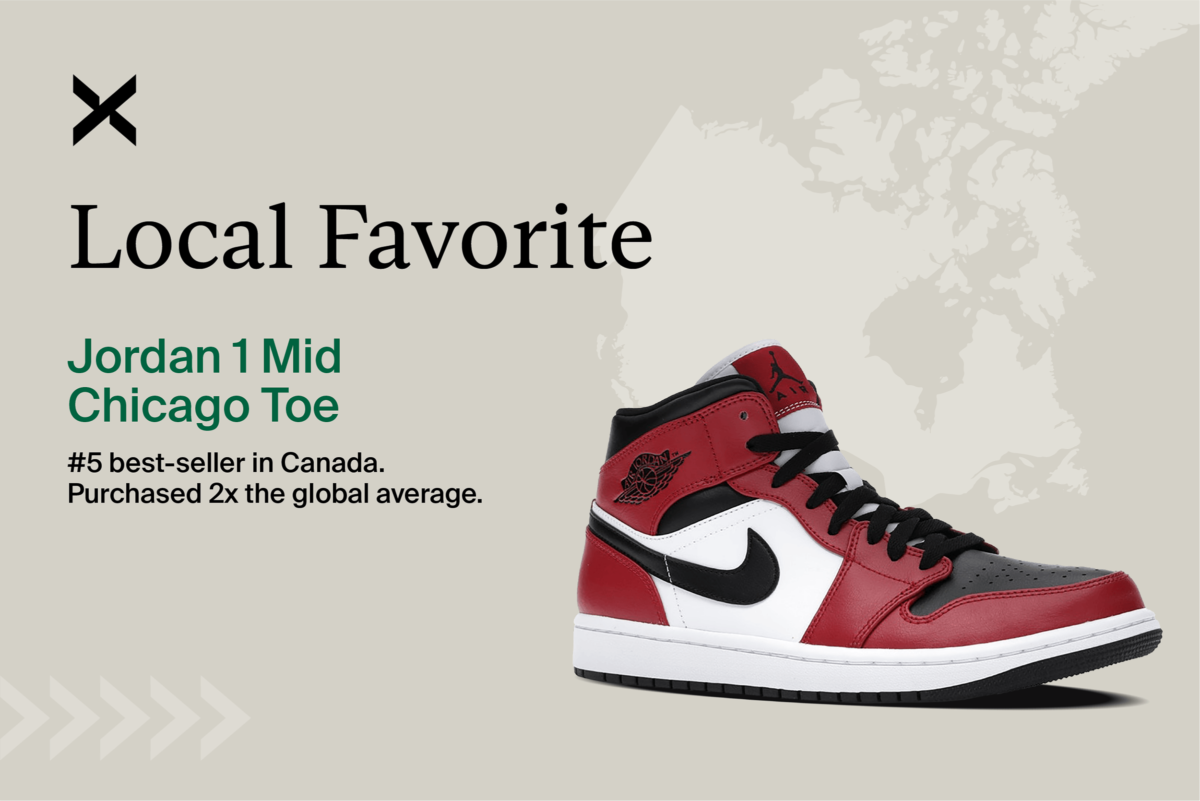 Local Favorite

Jordan 1 Mid
Chicago Toe

#5 best-seller in Canada.
Purchased 2x the global average.

AIR