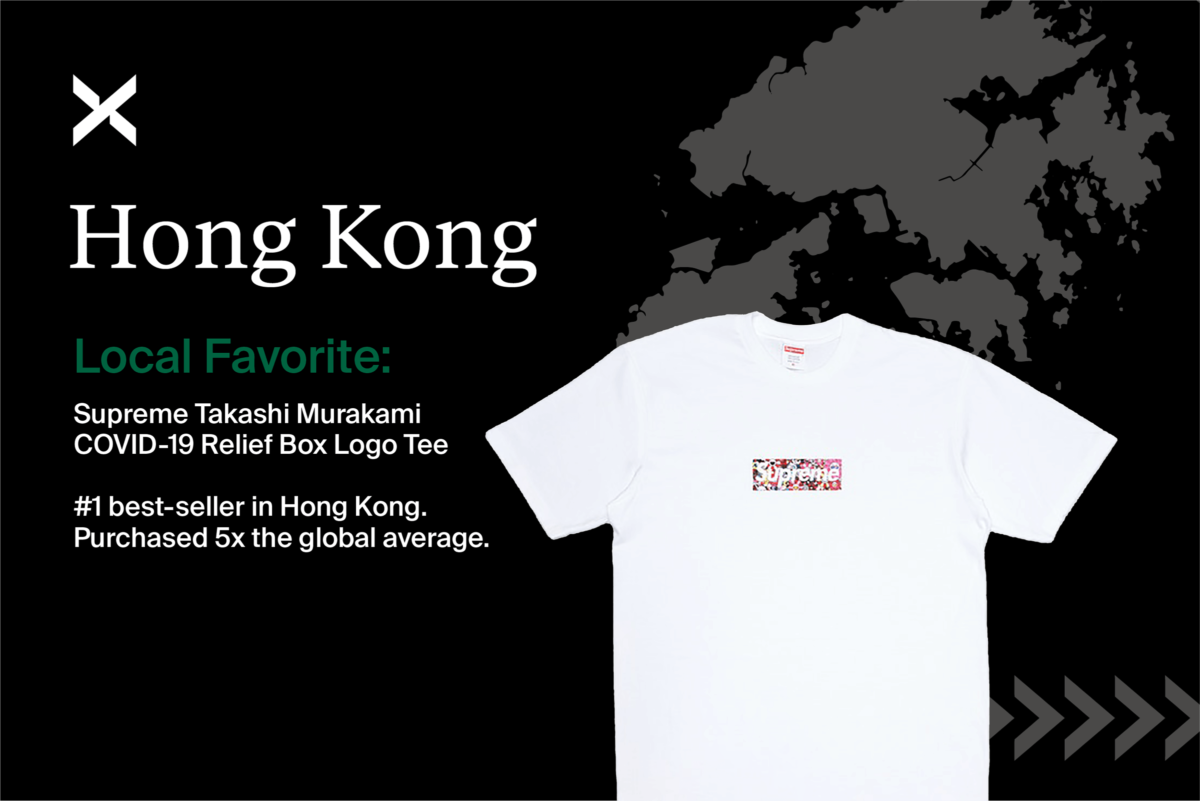 Hong Kong

Local Favorite:

Supreme Takashi Murakami COVID-19 Relief Box Logo Tee

#1 best-seller in Hong Kong. Purchased 5x the global average.

Supreme

Supreme